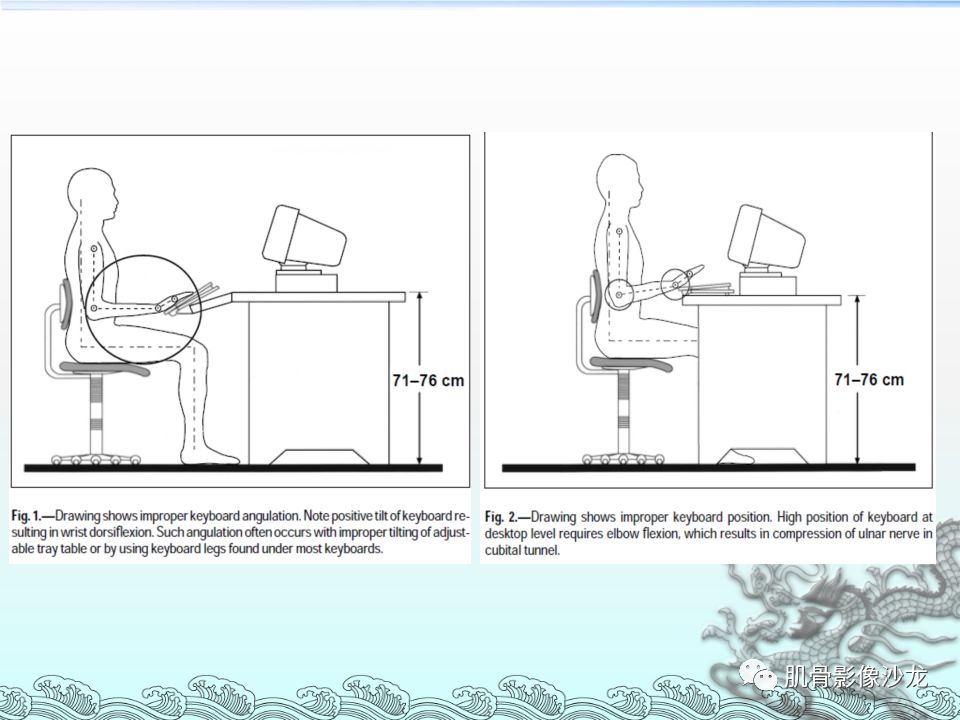 71–76 cm

Fig. 1.—Drawing shows improper keyboard angulation. Note positive tilt of keyboard resulting in wrist dorsiflexion. Such angulation often occurs with improper tilting of adjustable tray table or by using keyboard legs found under most keyboards.

71–76 cm

Fig. 2.—Drawing shows improper keyboard position. High position of keyboard at desktop level requires elbow flexion, which results in compression of ulnar nerve in cubital tunnel.

肌骨影像沙龙